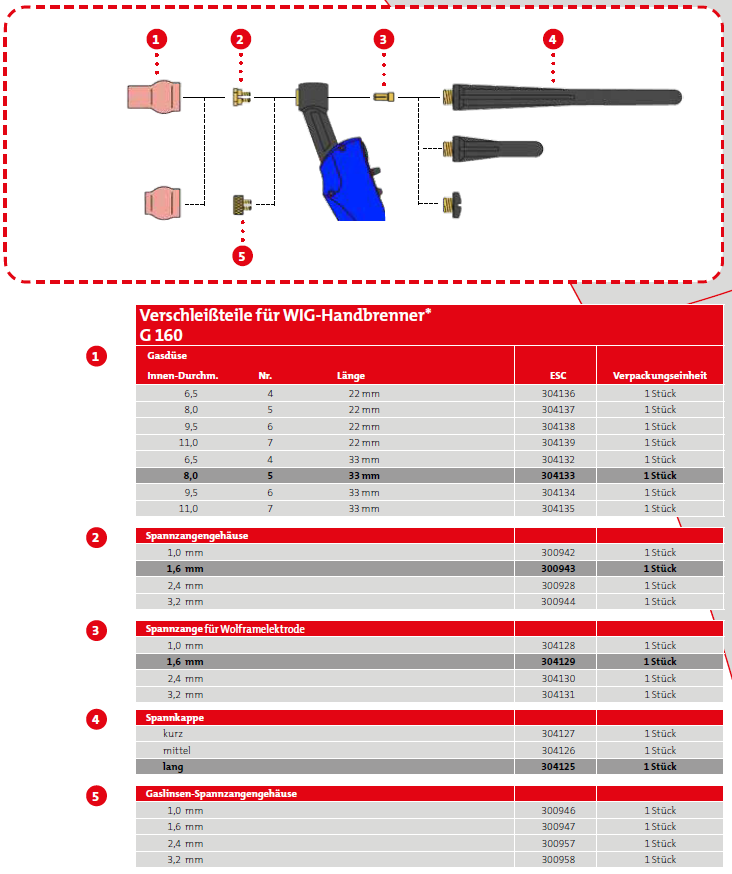 1 2 3 4

5

Verschleißteile für WIG-Handbrenner*
G 160

1

| Gasdüse Innen-Durchm. | Nr. | Länge | ESC | Verpackungseinheit |
|---|---|---|---|---|
| 6,5 | 4 | 22 mm | 304136 | 1 Stück |
| 8,0 | 5 | 22 mm | 304137 | 1 Stück |
| 9,5 | 6 | 22 mm | 304138 | 1 Stück |
| 11,0 | 7 | 22 mm | 304139 | 1 Stück |
| 6,5 | 4 | 33 mm | 304132 | 1 Stück |
| 8,0 | 5 | 33 mm | 304133 | 1 Stück |
| 9,5 | 6 | 33 mm | 304134 | 1 Stück |
| 11,0 | 7 | 33 mm | 304135 | 1 Stück |

2

| Spannzangengehäuse | | |
|---|---|---|
| 1,0 mm | 300942 | 1 Stück |
| 1,6 mm | 300943 | 1 Stück |
| 2,4 mm | 300928 | 1 Stück |
| 3,2 mm | 300944 | 1 Stück |

3

| Spannzange für Wolframelektrode | | |
|---|---|---|
| 1,0 mm | 304128 | 1 Stück |
| 1,6 mm | 304129 | 1 Stück |
| 2,4 mm | 304130 | 1 Stück |
| 3,2 mm | 304131 | 1 Stück |

4

| Spannkappe | | |
|---|---|---|
| kurz | 304127 | 1 Stück |
| mittel | 304126 | 1 Stück |
| lang | 304125 | 1 Stück |

5

| Gaslinsen-Spannzangengehäuse | | |
|---|---|---|
| 1,0 mm | 300946 | 1 Stück |
| 1,6 mm | 300947 | 1 Stück |
| 2,4 mm | 300957 | 1 Stück |
| 3,2 mm | 300958 | 1 Stück |