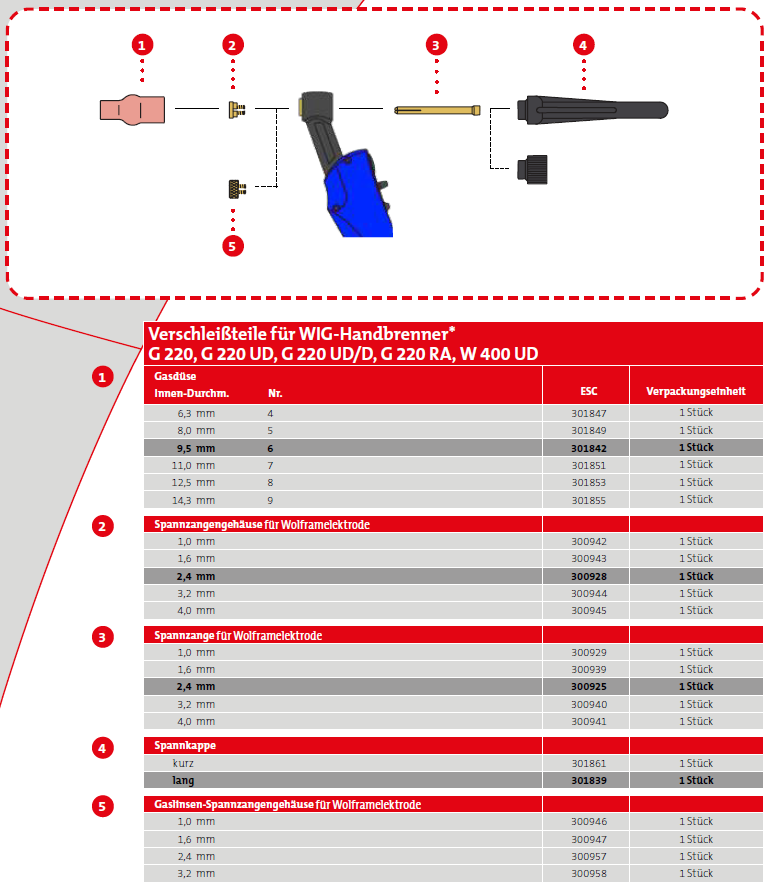 1

2

3

4

5

Verschleißteile für WIG-Handbrenner*
G 220, G 220 UD, G 220 UD/D, G 220 RA, W 400 UD

1

| Gasdüse Innen-Durchm. | Nr. | ESC | Verpackungseinheit |
|---|---|---|---|
| 6,3 mm | 4 | 301847 | 1 Stück |
| 8,0 mm | 5 | 301849 | 1 Stück |
| 9,5 mm | 6 | 301842 | 1 Stück |
| 11,0 mm | 7 | 301851 | 1 Stück |
| 12,5 mm | 8 | 301853 | 1 Stück |
| 14,3 mm | 9 | 301855 | 1 Stück |

2

| Spannzangengehäuse für Wolframelektrode | | |
|---|---|---|
| 1,0 mm | 300942 | 1 Stück |
| 1,6 mm | 300943 | 1 Stück |
| 2,4 mm | 300928 | 1 Stück |
| 3,2 mm | 300944 | 1 Stück |
| 4,0 mm | 300945 | 1 Stück |

3

| Spannzange für Wolframelektrode | | |
|---|---|---|
| 1,0 mm | 300929 | 1 Stück |
| 1,6 mm | 300939 | 1 Stück |
| 2,4 mm | 300925 | 1 Stück |
| 3,2 mm | 300940 | 1 Stück |
| 4,0 mm | 300941 | 1 Stück |

4

| Spannkappe | | |
|---|---|---|
| kurz | 301861 | 1 Stück |
| lang | 301839 | 1 Stück |

5

| Gaslinsen-Spannzangengehäuse für Wolframelektrode | | |
|---|---|---|
| 1,0 mm | 300946 | 1 Stück |
| 1,6 mm | 300947 | 1 Stück |
| 2,4 mm | 300957 | 1 Stück |
| 3,2 mm | 300958 | 1 Stück |