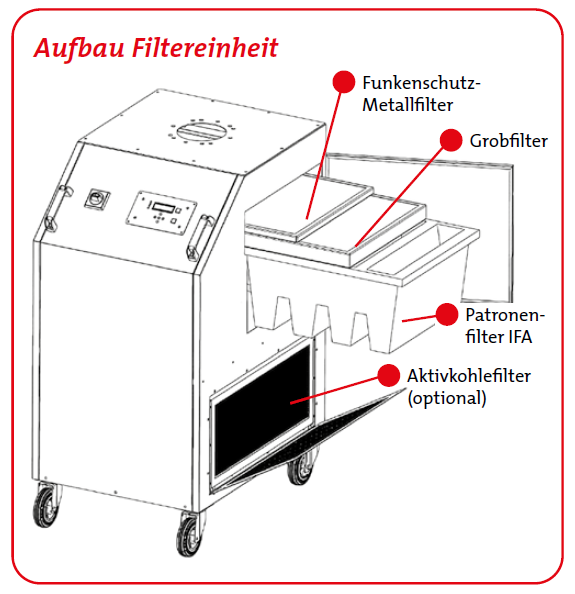 Aufbau Filtereinheit

Funkenschutz-Metallfilter

Grobfilter

Patronenfilter IFA

Aktivkohlefilter (optional)