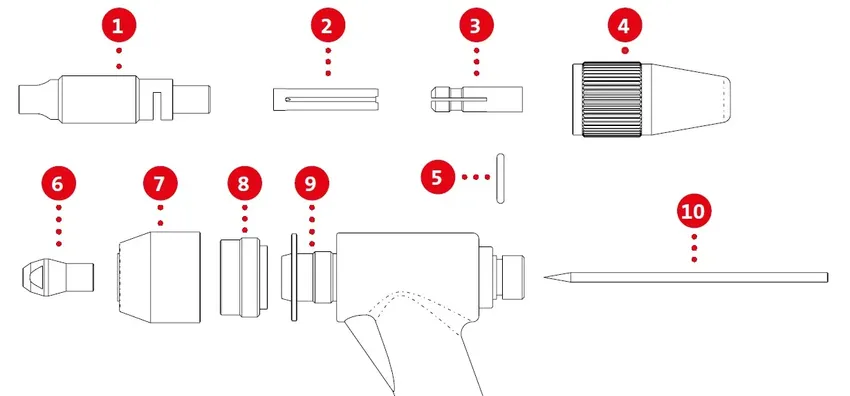 1
2
3
4
5
6
7
8
9
10