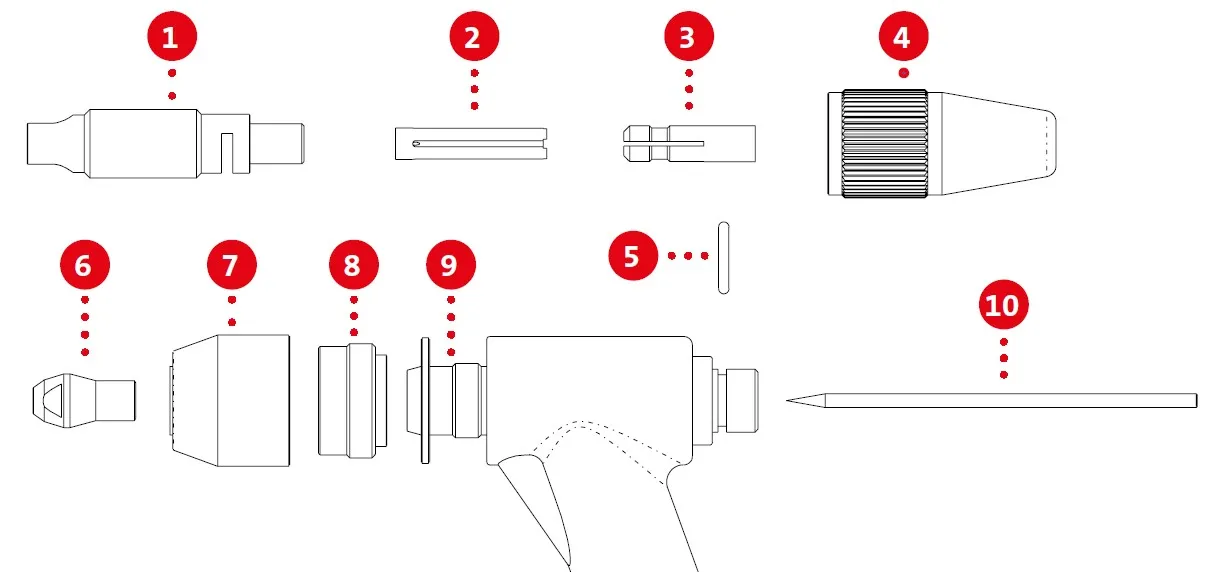 1
2
3
4
5
6
7
8
9
10